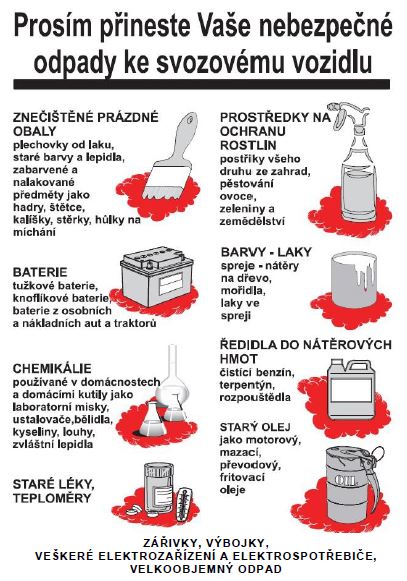 Prosím přineste Vaše nebezpečné odpady ke svozovému vozidlu

ZNEČIŠTĚNÉ PRÁZDNÉ OBALY
plechovky od laku, staré barvy a lepidla, zabarvené a nalakované předměty jako hadry, štětce, kalíšky, stěrky, hůlky na míchání

BATERIE
tužkové baterie, knoflíkové baterie, baterie z osobních a nákladních aut a traktorů

CHEMIKÁLIE
používané v domácnostech a domácími kutily jako laboratorní misky, ustalovače,bělidla, kyseliny, louhy, zvláštní lepidla

STARÉ LÉKY, TEPLOMĚRY

PROSTŘEDKY NA OCHRANU ROSTLIN
postřiky všeho druhu ze zahrad, pěstování ovoce, zeleniny a zemědělství

BARVY - LAKY
spreje - nátěry na dřevo, mořidla, laky ve spreji

ŘEDIDLA DO NÁTĚROVÝCH HMOT
čistící benzín, terpentýn, rozpouštědla

STARÝ OLEJ
jako motorový, mazací, převodový, fritovací oleje

OIL

ZÁŘIVKY, VÝBOJKY,
VEŠKERÉ ELEKTROZAŘÍZENÍ A ELEKTROSPOTŘEBIČE,
VELKOOBJEMNÝ ODPAD